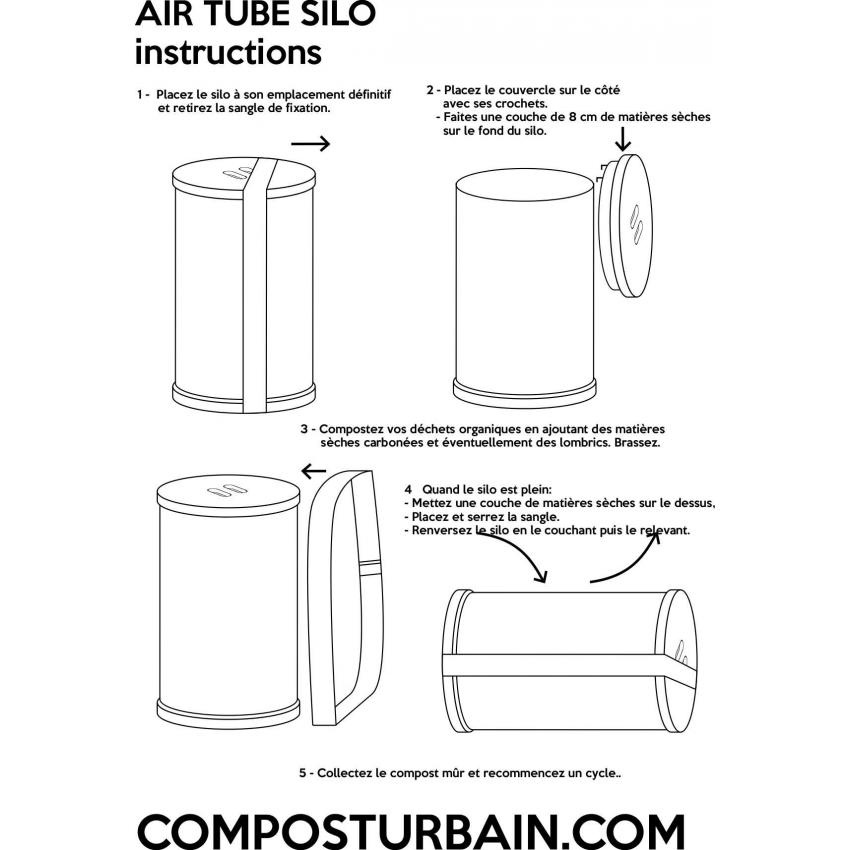 AIR TUBE SILO
instructions

1 - Placez le silo à son emplacement définitif et retirez la sangle de fixation.

2 - Placez le couvercle sur le côté avec ses crochets.
- Faites une couche de 8 cm de matières sèches sur le fond du silo.

3 - Compostez vos déchets organiques en ajoutant des matières sèches carbonées et éventuellement des lombrics. Brassez.

4 Quand le silo est plein:
- Mettez une couche de matières sèches sur le dessus,
- Placez et serrez la sangle.
- Renversez le silo en le couchant puis le relevant.

5 - Collectez le compost mûr et recommencez un cycle..

COMPOSTURBAIN.COM