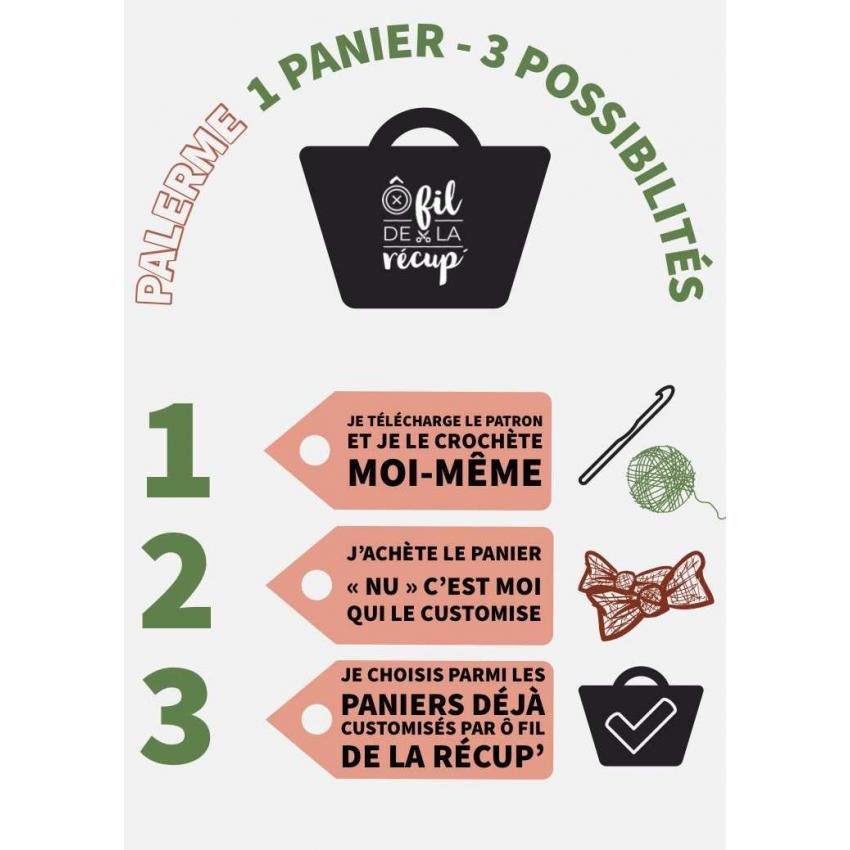 PALERME 1 PANIER - 3 POSSIBILITÉS

Ô fil DE LA récup'

1
JE TÉLÉCHARGE LE PATRON ET JE LE CROCHÈTE MOI-MÊME

2
J'ACHÈTE LE PANIER « NU » C'EST MOI QUI LE CUSTOMISE

3
JE CHOISIS PARMI LES PANIERS DÉJÀ CUSTOMISÉS PAR Ô FIL DE LA RÉCUP'